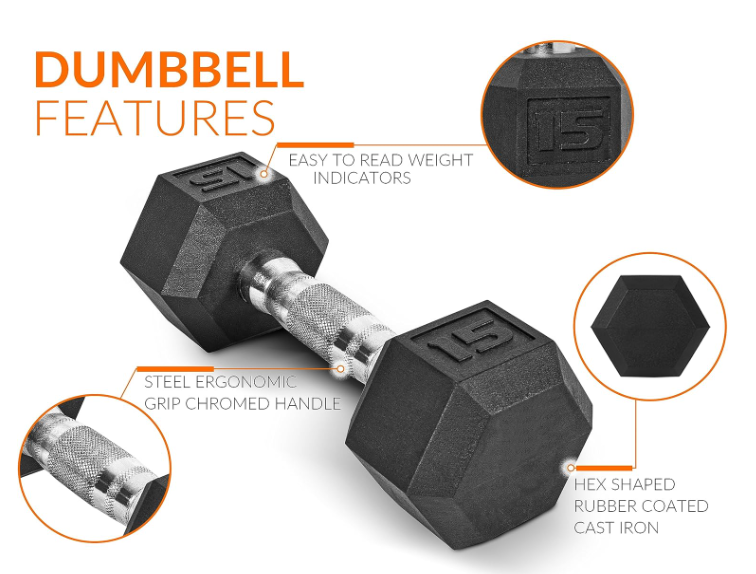 DUMBBELL
FEATURES

EASY TO READ WEIGHT INDICATORS

15

15

15

STEEL ERGONOMIC GRIP CHROMED HANDLE

HEX SHAPED RUBBER COATED CAST IRON